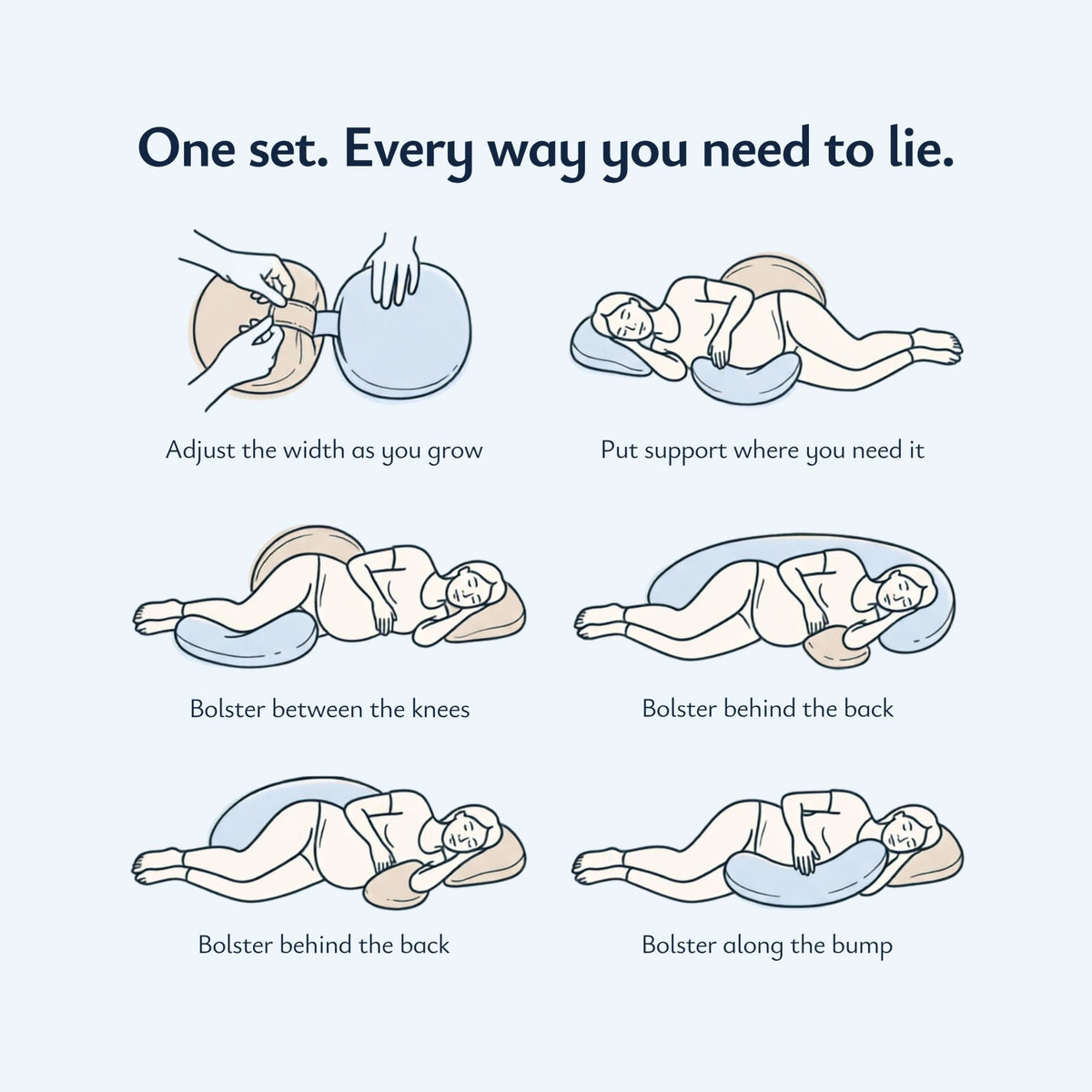 One set. Every way you need to lie.

Adjust the width as you grow

Put support where you need it

Bolster between the knees

Bolster behind the back

Bolster behind the back

Bolster along the bump