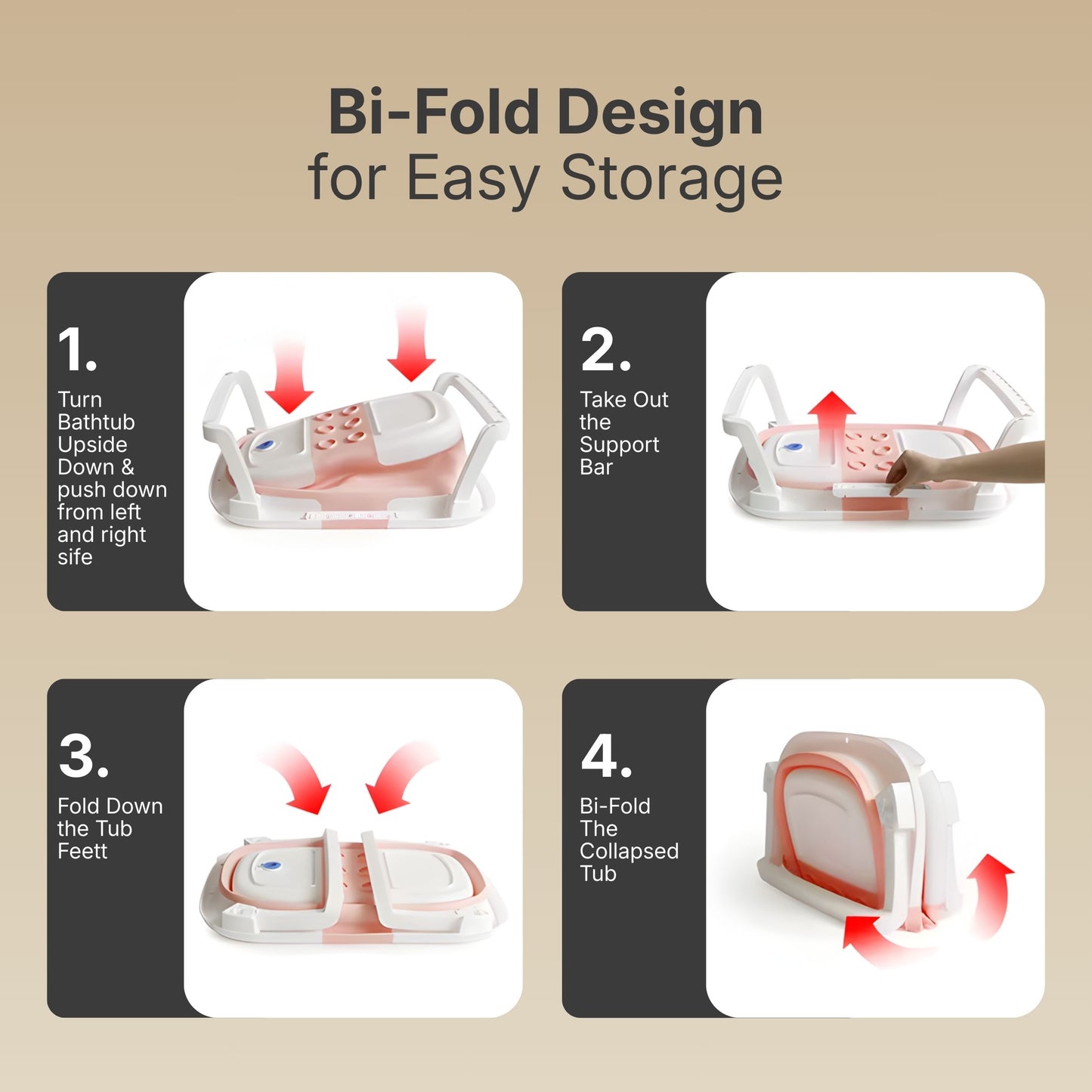 Bi-Fold Design
for Easy Storage

1.
Turn Bathtub Upside Down & push down from left and right sife

2.
Take Out the Support Bar

3.
Fold Down the Tub Feett

4.
Bi-Fold The Collapsed Tub